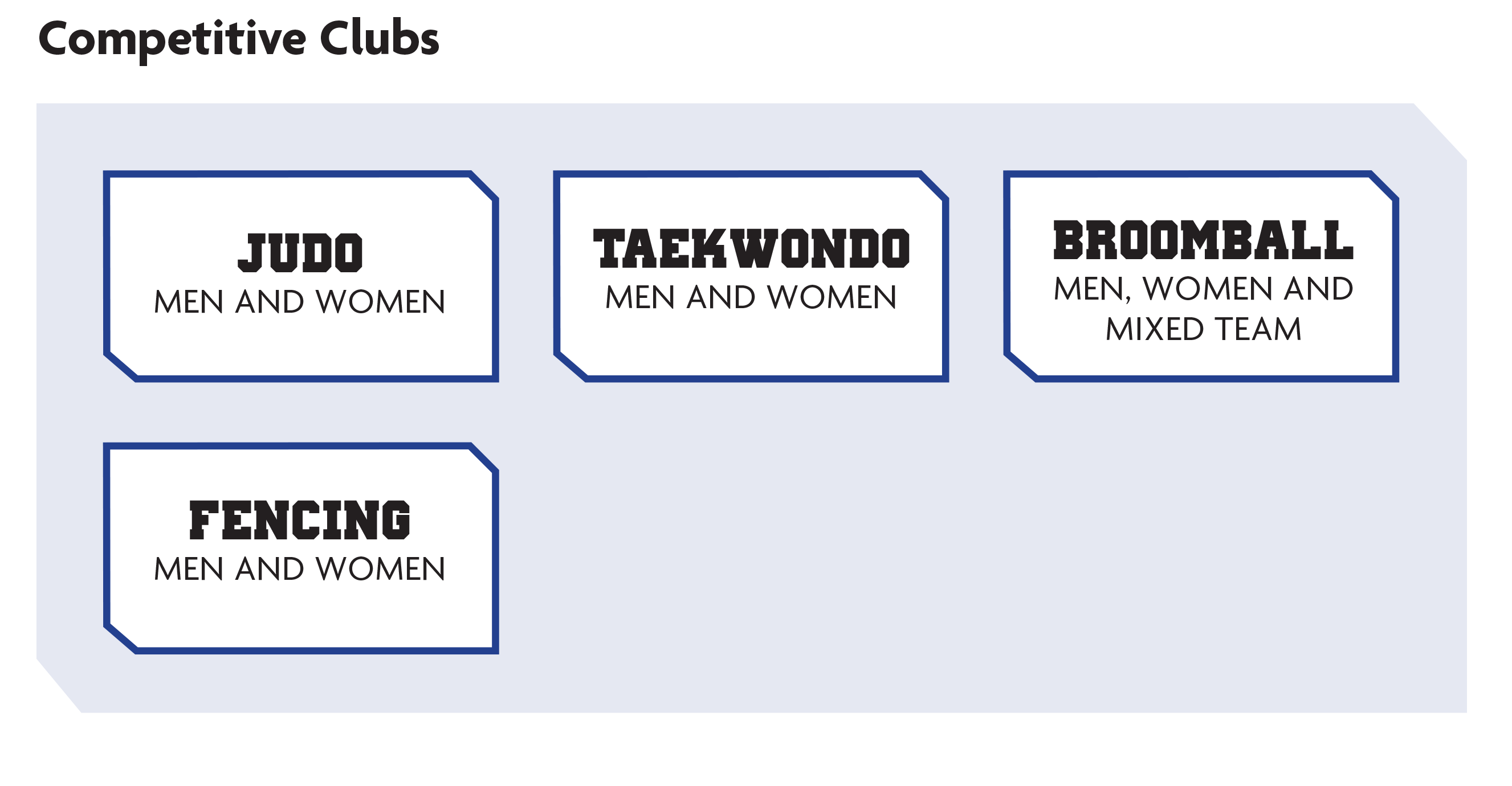 Competitive Clubs

JUDO
MEN AND WOMEN

TAEKWONDO
MEN AND WOMEN

BROOMBALL
MEN, WOMEN AND MIXED TEAM

FENCING
MEN AND WOMEN