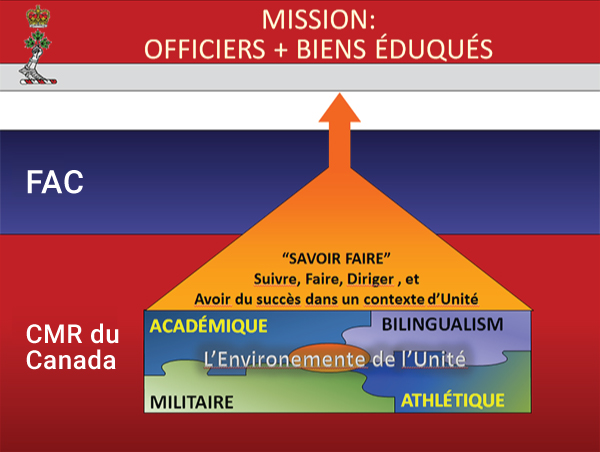 MISSION:
OFFICIERS + BIENS ÉDUQUÉS

FAC

"SAVOIR FAIRE"
Suivre, Faire, Diriger , et
Avoir du succès dans un contexte d'Unité

CMR du Canada

ACADÉMIQUE

BILINGUALISM

L'Environemente de l'Unité

MILITAIRE

ATHLÉTIQUE